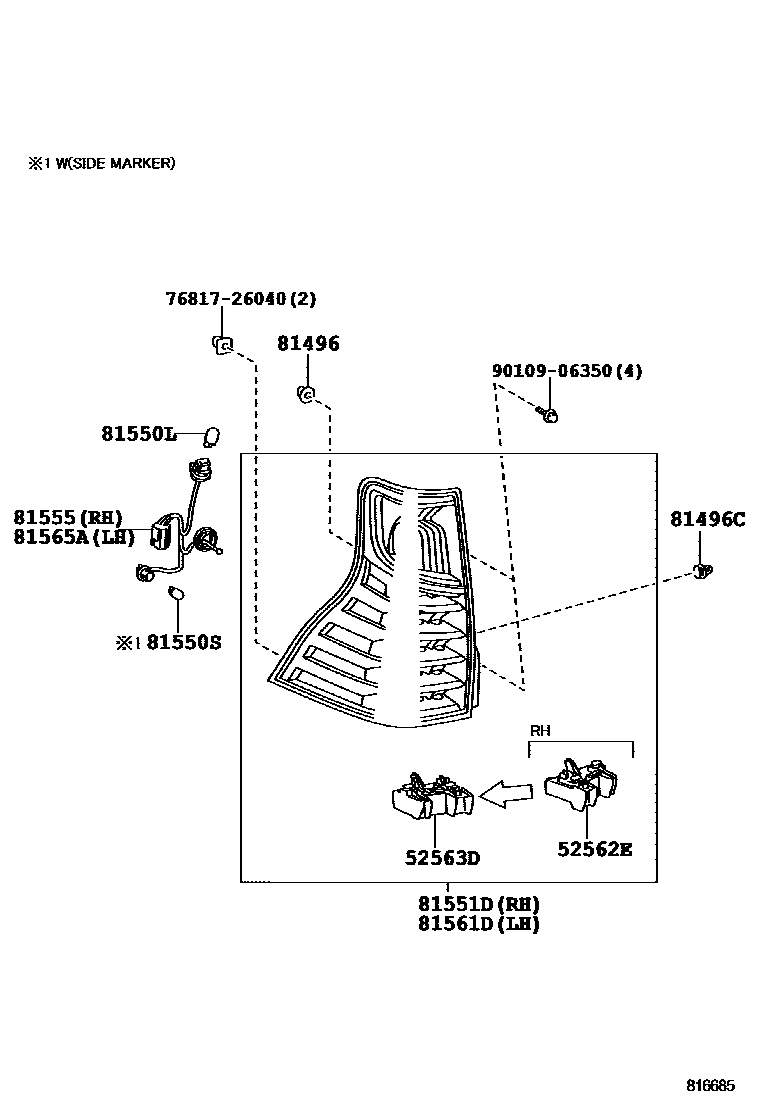 ※1 W(SIDE MARKER)

76817-26040(2)

81496

90109-06350(4)

81550L

81555(RH)
81565A(LH)

81496C

※1 81550S

RH

52563D

52562E

81551D(RH)
81561D(LH)

816685